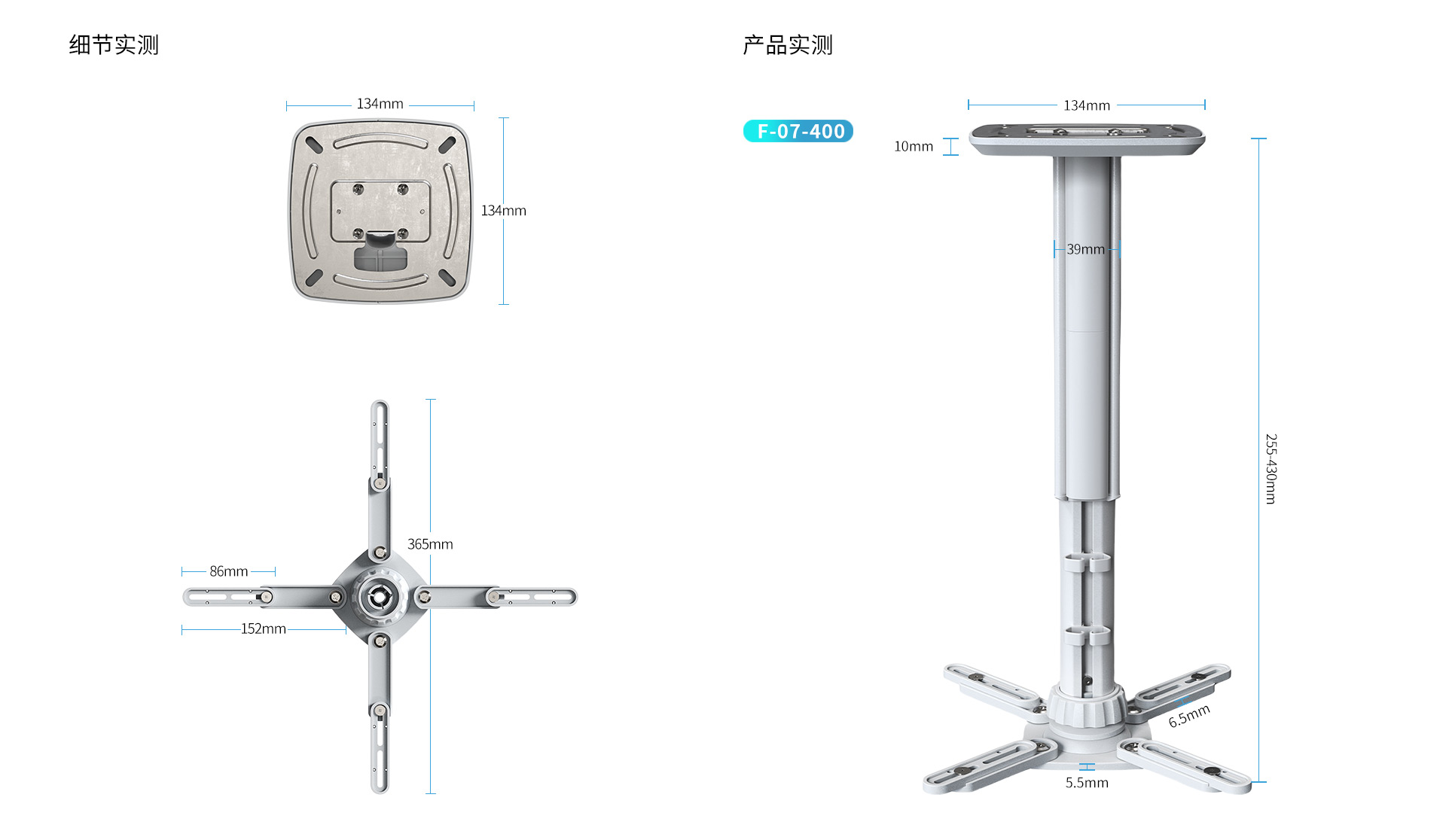 细节实测

134mm

134mm

365mm

86mm

152mm

产品实测

F-07-400

134mm

10mm

39mm

255-430mm

6.5mm

5.5mm