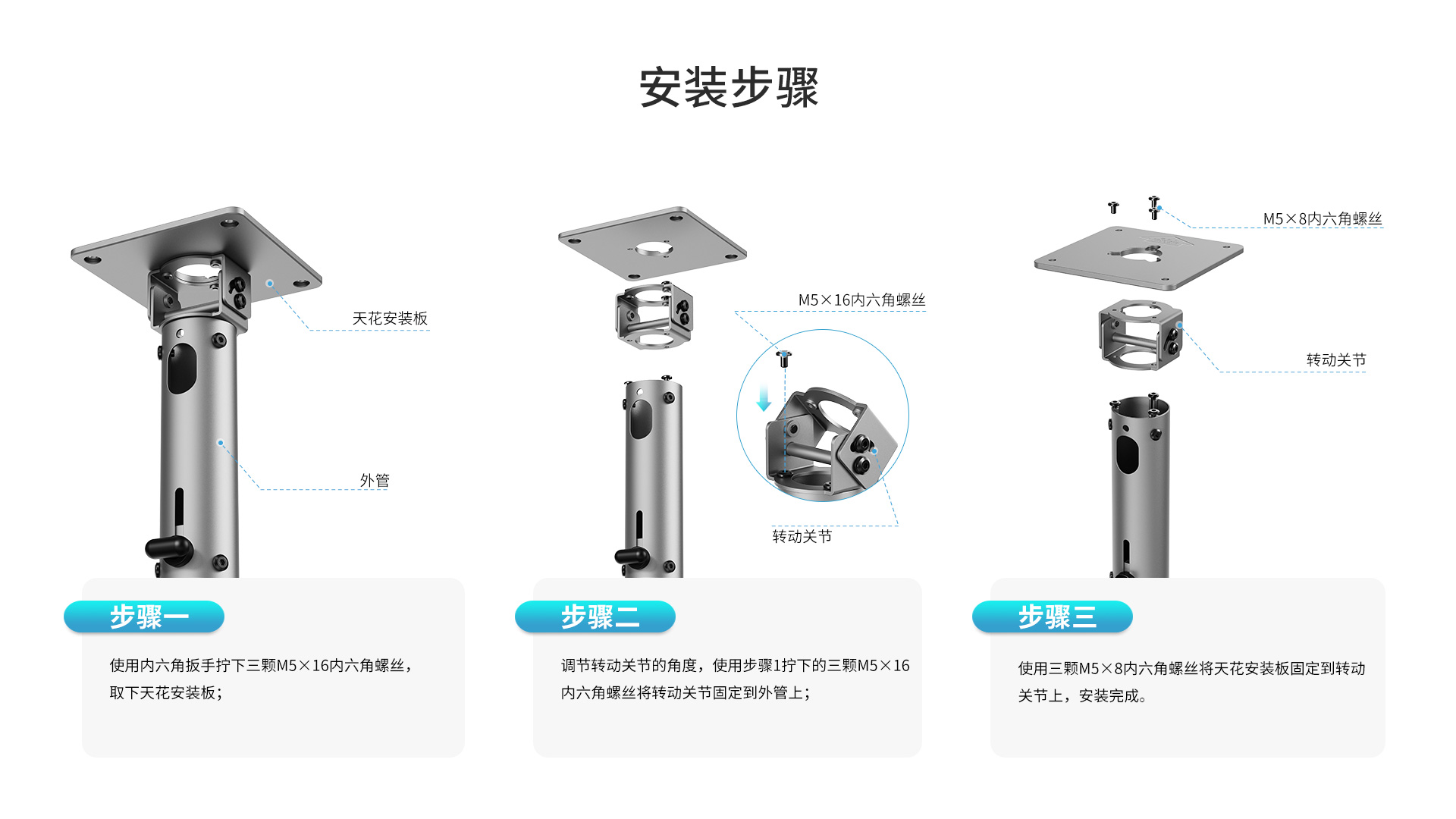 安装步骤

天花安装板

外管

步骤一

使用内六角扳手拧下三颗M5×16内六角螺丝，取下天花安装板；

M5×16内六角螺丝

转动关节

步骤二

调节转动关节的角度，使用步骤1拧下的三颗M5×16内六角螺丝将转动关节固定到外管上；

M5×8内六角螺丝

转动关节

步骤三

使用三颗M5×8内六角螺丝将天花安装板固定到转动关节上，安装完成。